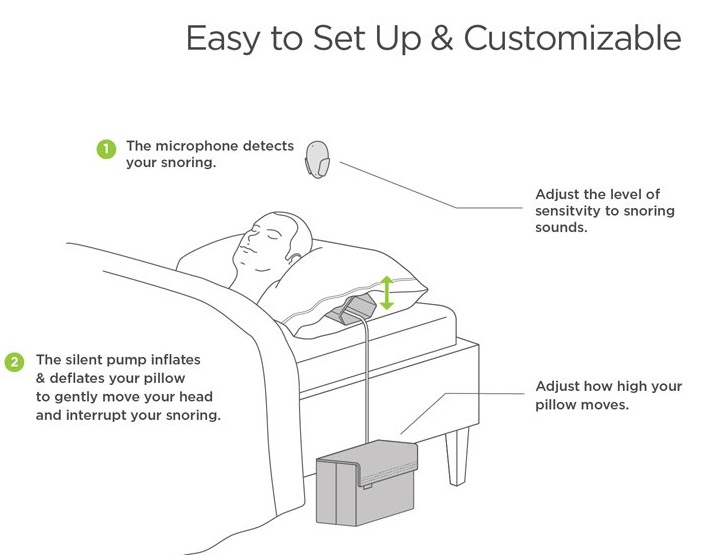 Easy to Set Up & Customizable

1 The microphone detects your snoring.

Adjust the level of sensitvity to snoring sounds.

2 The silent pump inflates & deflates your pillow to gently move your head and interrupt your snoring.

Adjust how high your pillow moves.